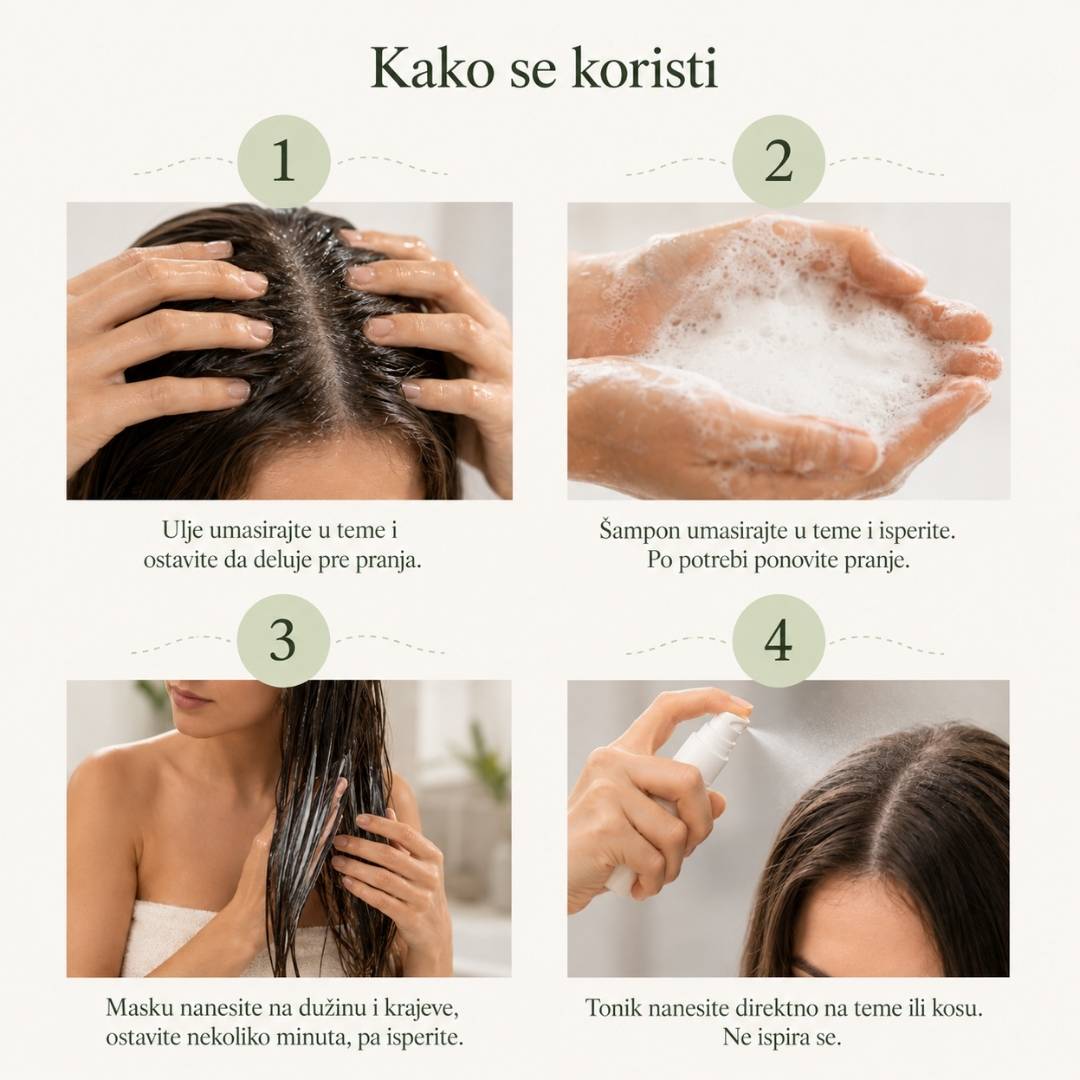 Kako se koristi

1

Ulje umasirajte u teme i ostavite da deluje pre pranja.

2

Šampon umasirajte u teme i isperite. Po potrebi ponovite pranje.

3

Masku nanesite na dužinu i krajeve, ostavite nekoliko minuta, pa isperite.

4

Tonik nanesite direktno na teme ili kosu. Ne ispira se.